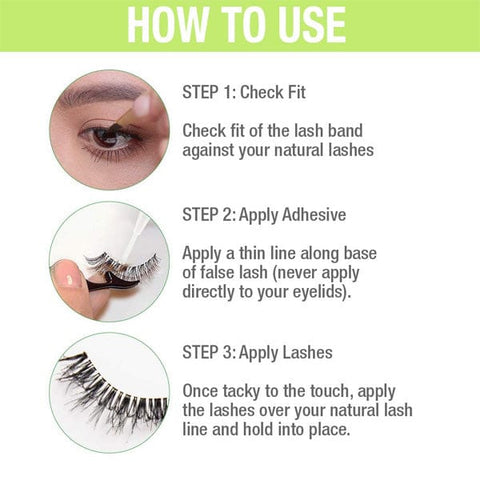 HOW TO USE

STEP 1: Check Fit

Check fit of the lash band against your natural lashes

STEP 2: Apply Adhesive

Apply a thin line along base of false lash (never apply directly to your eyelids).

STEP 3: Apply Lashes

Once tacky to the touch, apply the lashes over your natural lash line and hold into place.