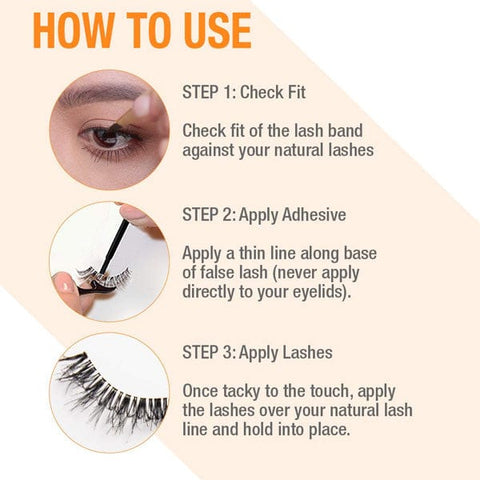 HOW TO USE

STEP 1: Check Fit

Check fit of the lash band against your natural lashes

STEP 2: Apply Adhesive

Apply a thin line along base of false lash (never apply directly to your eyelids).

STEP 3: Apply Lashes

Once tacky to the touch, apply the lashes over your natural lash line and hold into place.